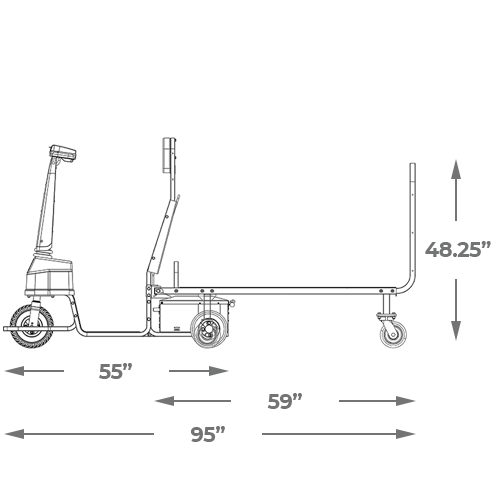 48.25”

55”

59”

95”